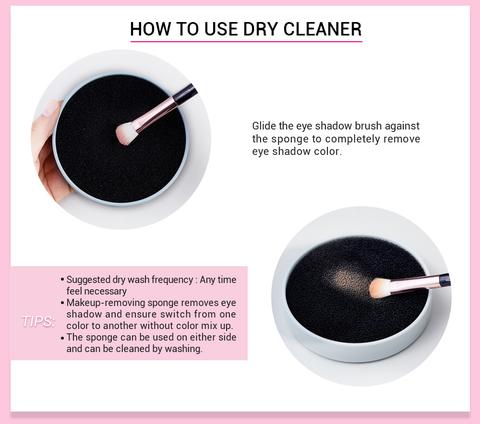 HOW TO USE DRY CLEANER

Glide the eye shadow brush against the sponge to completely remove eye shadow color.

TIPS:

• Suggested dry wash frequency : Any time feel necessary
• Makeup-removing sponge removes eye shadow and ensure switch from one color to another without color mix up.
• The sponge can be used on either side and can be cleaned by washing.