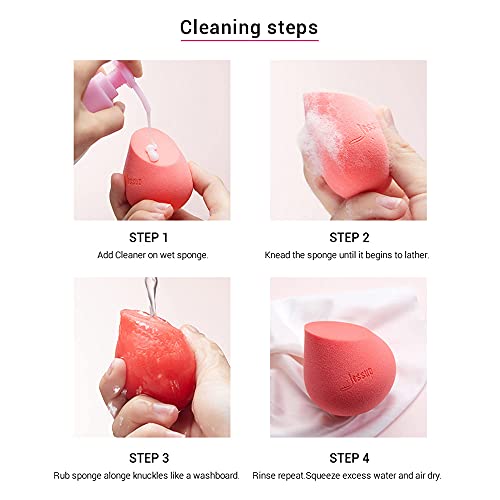 Cleaning steps

Jessup

STEP 1
Add Cleaner on wet sponge.

Jessup

STEP 2
Knead the sponge until it begins to lather.

STEP 3
Rub sponge alonge knuckles like a washboard.

Jessup

STEP 4
Rinse repeat.Squeeze excess water and air dry.