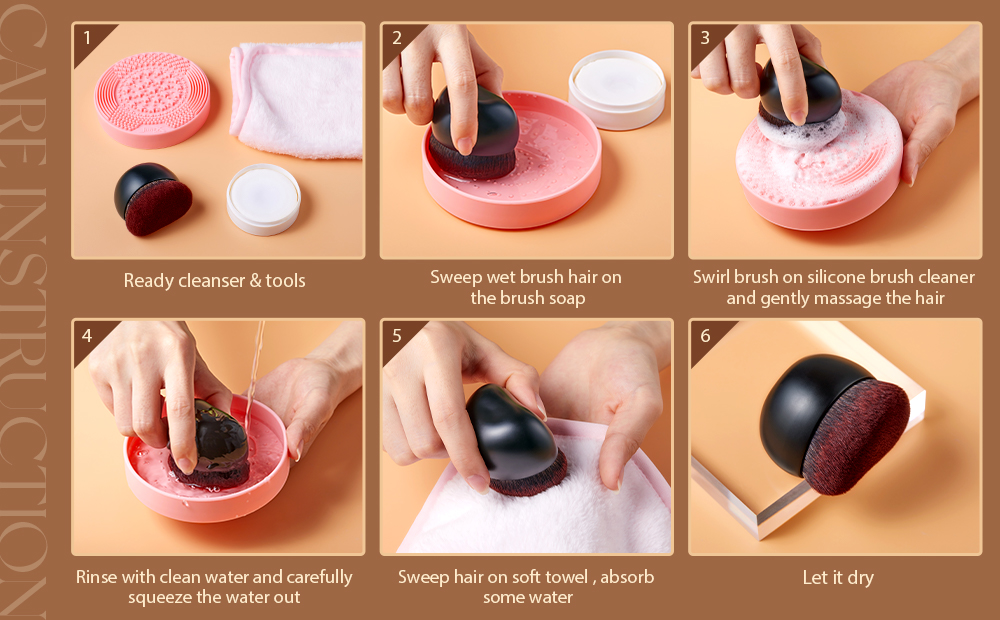 CARE INSTRUCTION

1

Ready cleanser & tools

2

Sweep wet brush hair on the brush soap

3

Swirl brush on silicone brush cleaner and gently massage the hair

4

Rinse with clean water and carefully squeeze the water out

5

Sweep hair on soft towel , absorb some water

6

Let it dry